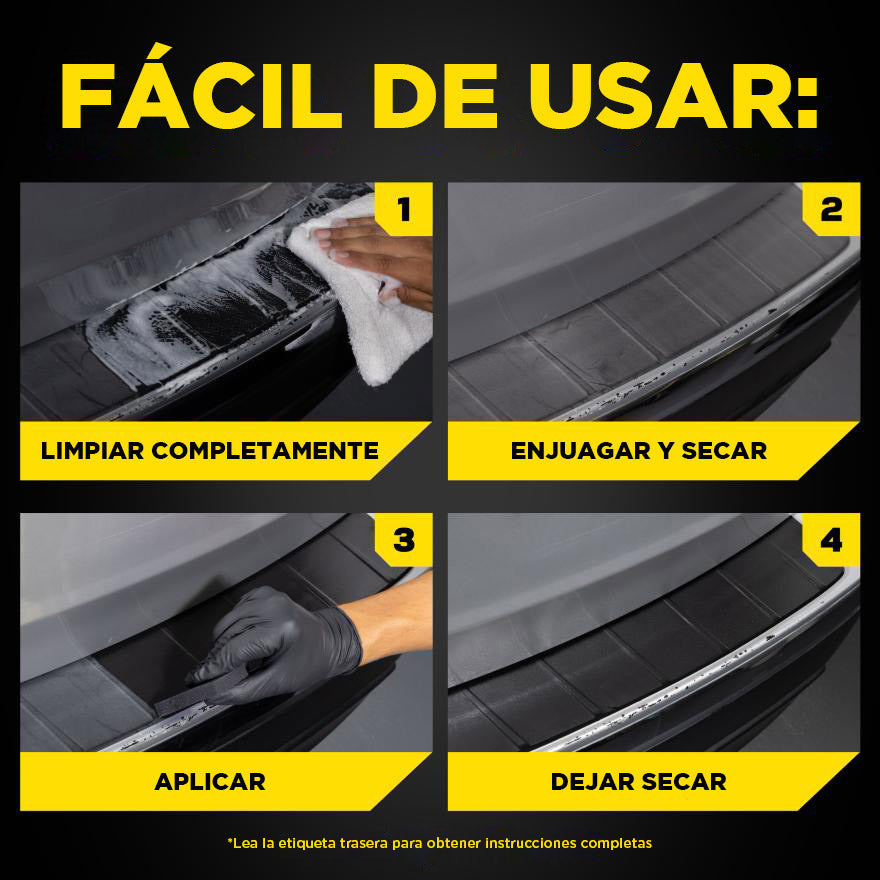 FÁCIL DE USAR:

1
LIMPIAR COMPLETAMENTE

2
ENJUAGAR Y SECAR

3
APLICAR

4
DEJAR SECAR

*Lea la etiqueta trasera para obtener instrucciones completas